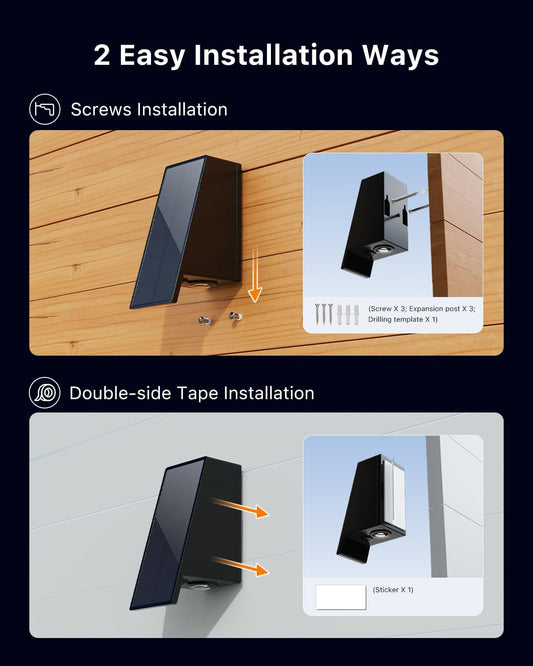 2 Easy Installation Ways

Screws Installation

(Screw X 3; Expansion post X 3; Drilling template X 1)

Double-side Tape Installation

(Sticker X 1)